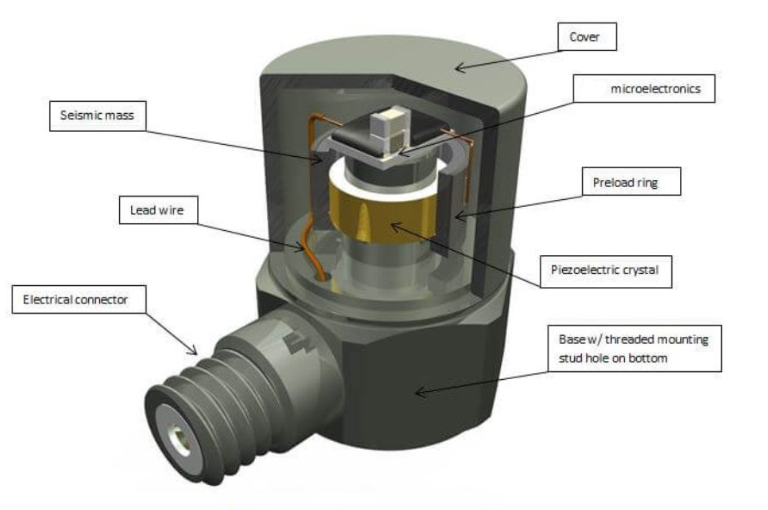 Cover

microelectronics

Seismic mass

Preload ring

Lead wire

Piezoelectric crystal

Electrical connector

Base w/ threaded mounting stud hole on bottom